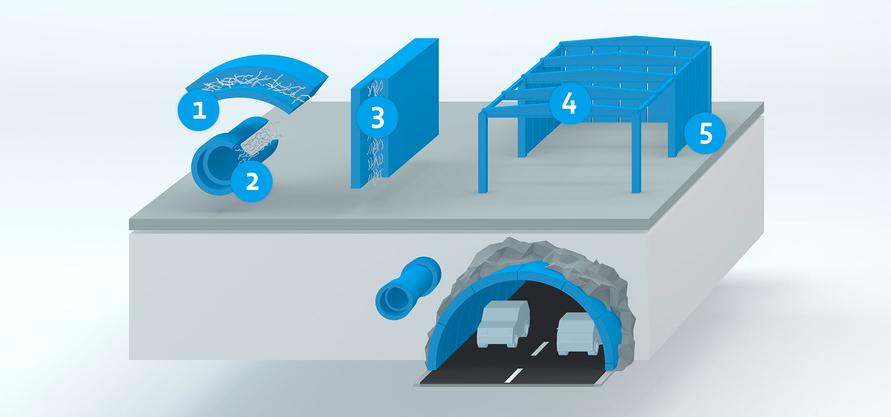 1
2
3
4
5